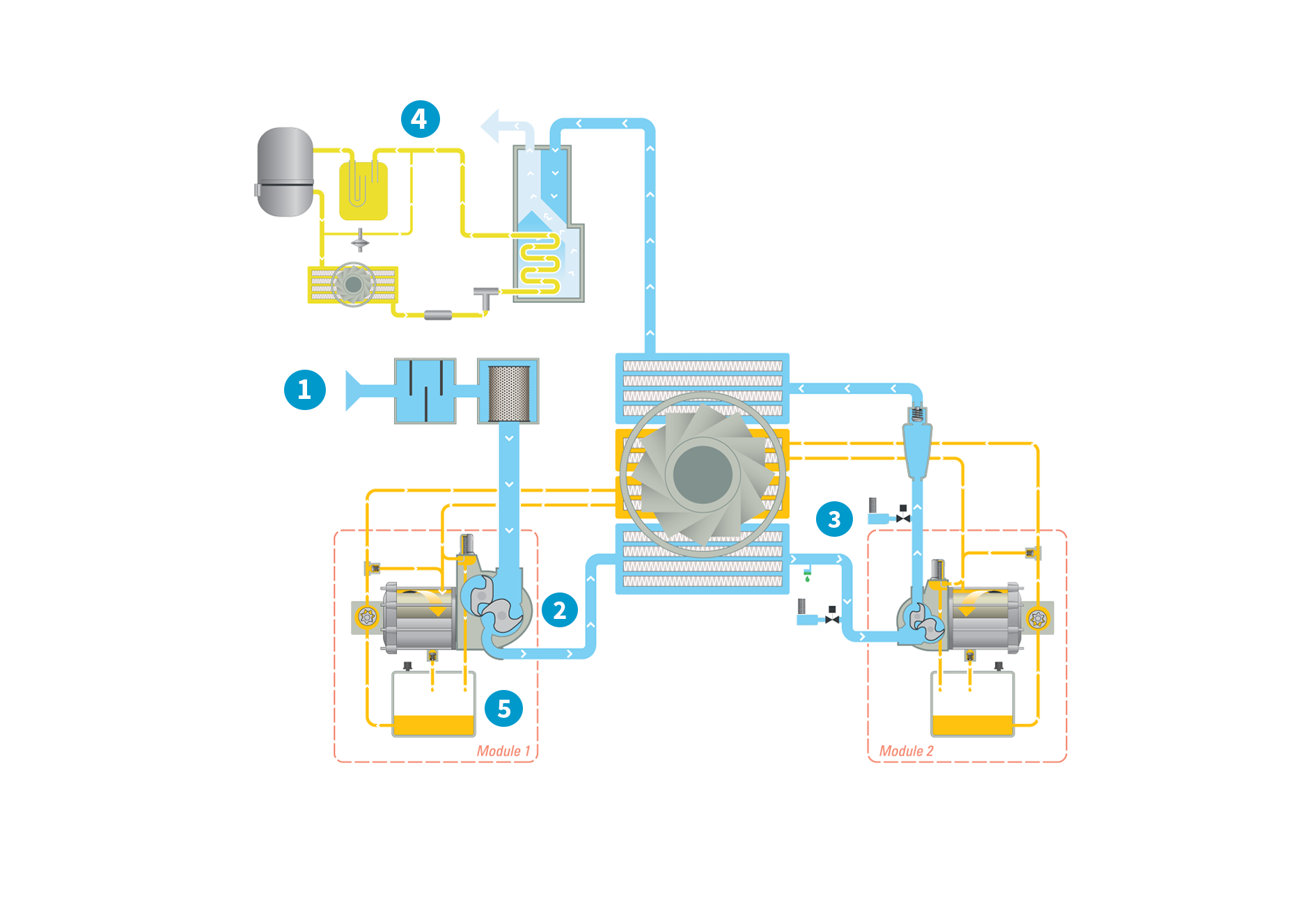 4

1

3

2

5

Module 1

Module 2