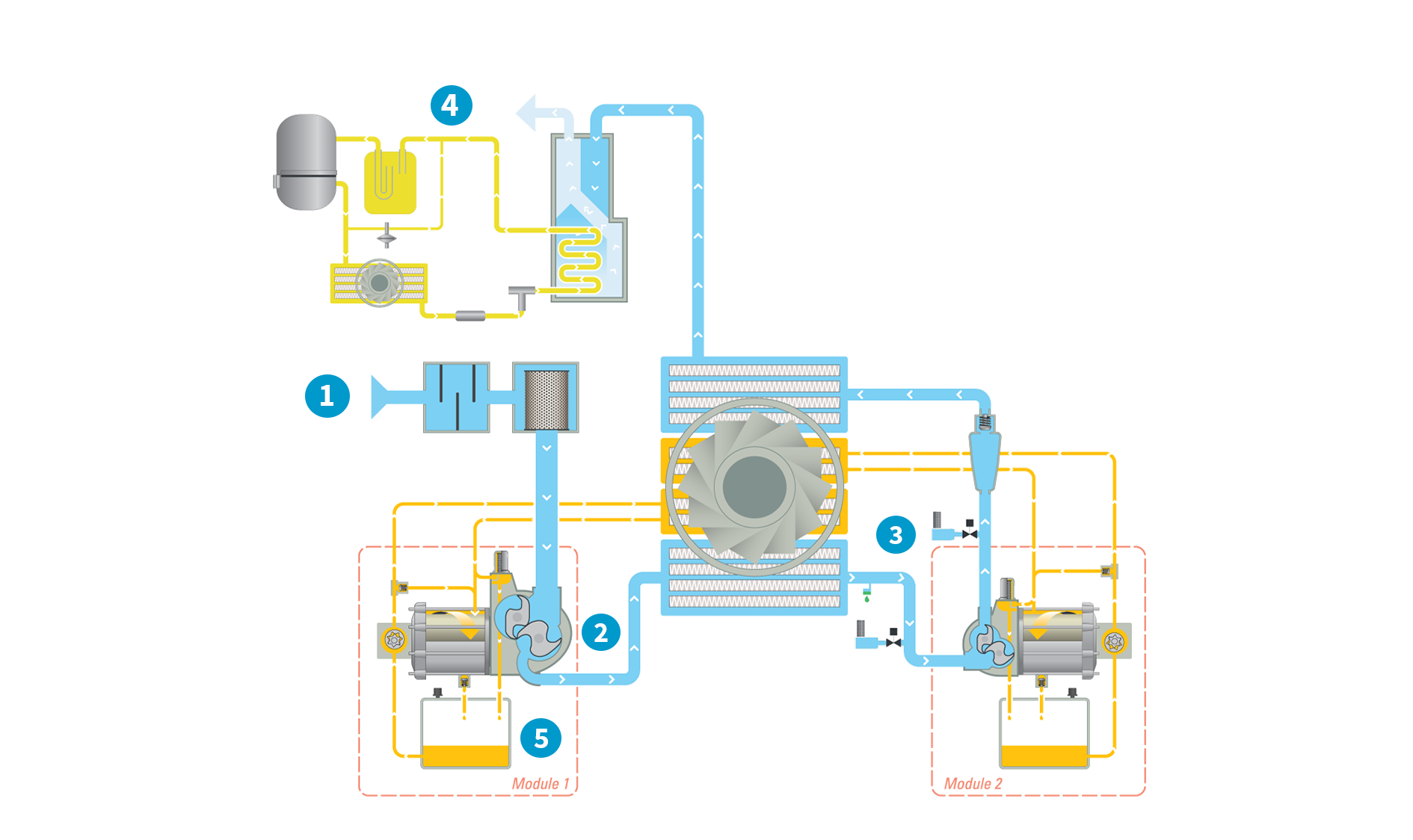 4

1

3

2

5

Module 1

Module 2